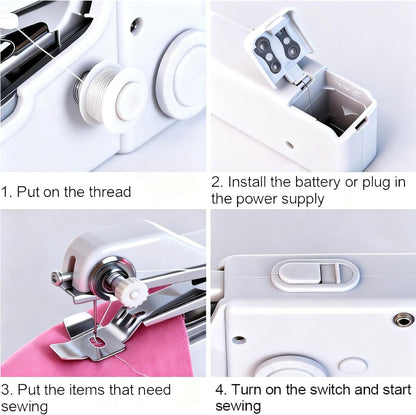 1. Put on the thread

2. Install the battery or plug in the power supply

3. Put the items that need sewing

4. Turn on the switch and start sewing